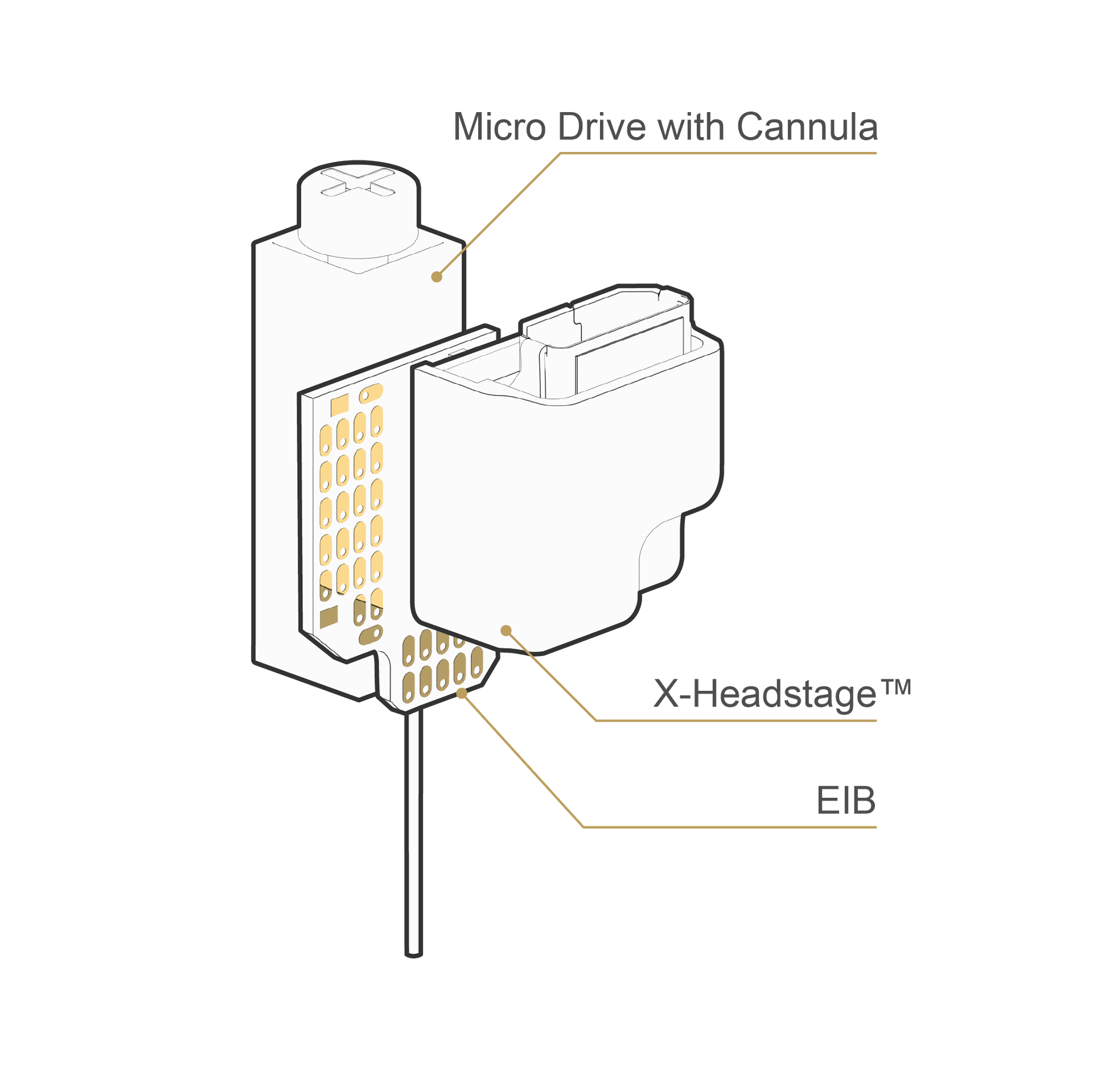 Micro Drive with Cannula

X-Headstage™

EIB